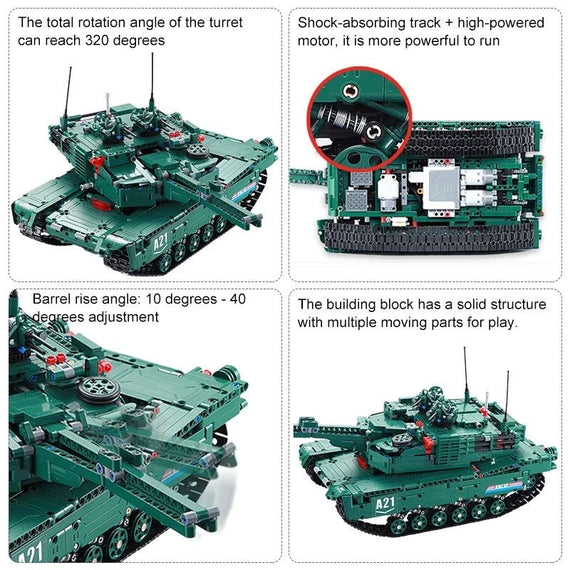 The total rotation angle of the turret can reach 320 degrees

A21

Shock-absorbing track + high-powered motor, it is more powerful to run

Barrel rise angle: 10 degrees - 40 degrees adjustment

A21

The building block has a solid structure with multiple moving parts for play.

A21