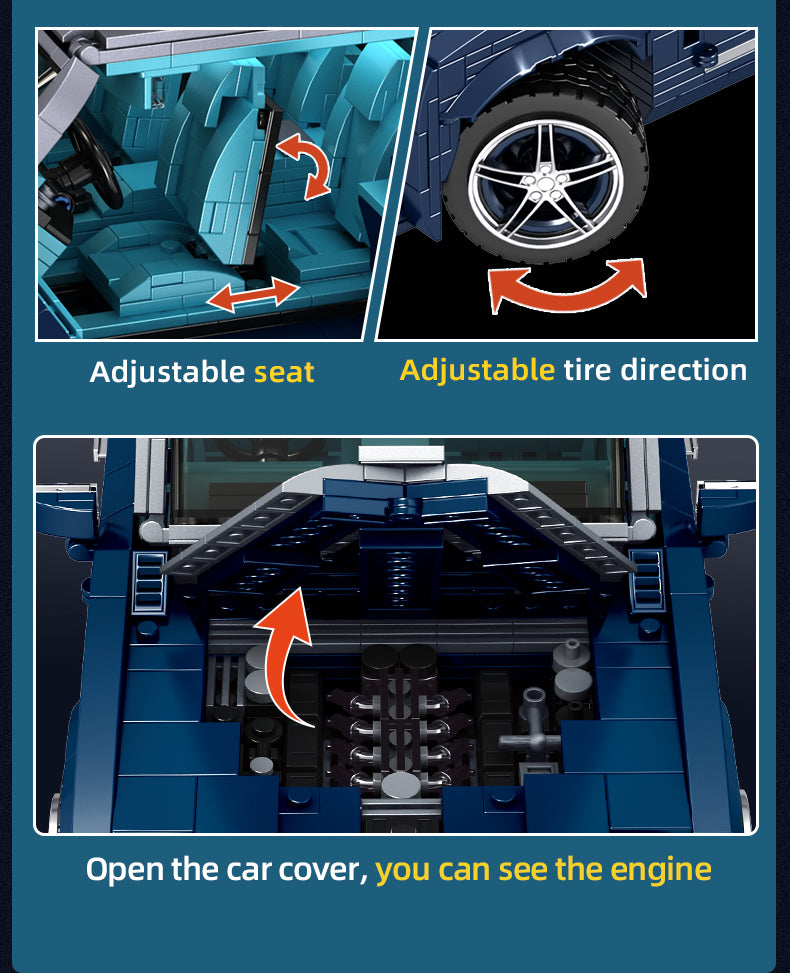 Adjustable seat

Adjustable tire direction

Open the car cover, you can see the engine