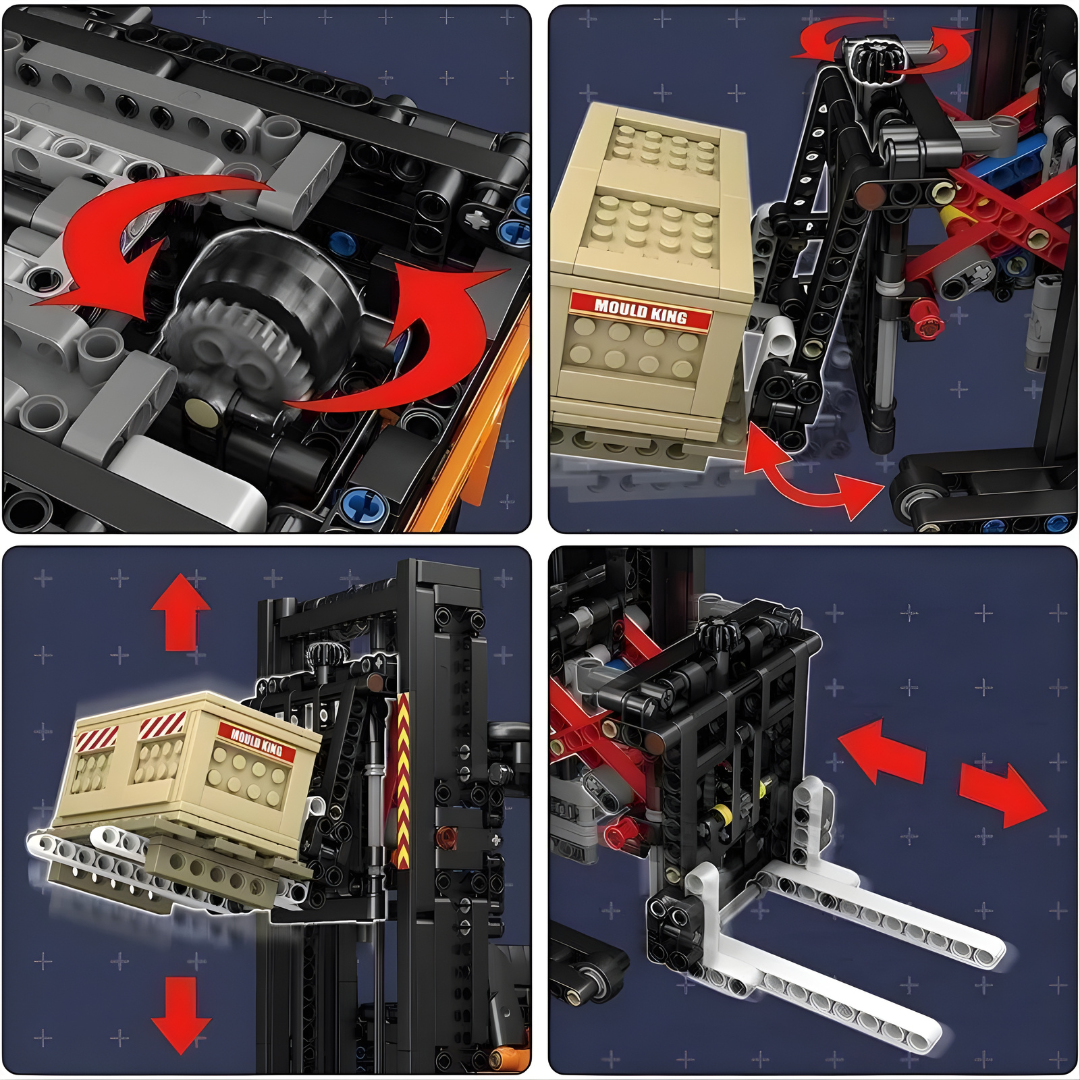 MOULD KING

MOULD KING