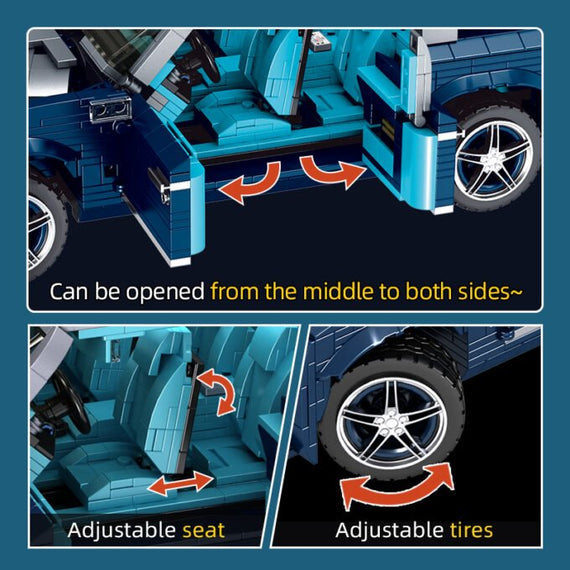 Can be opened from the middle to both sides~

Adjustable seat

Adjustable tires