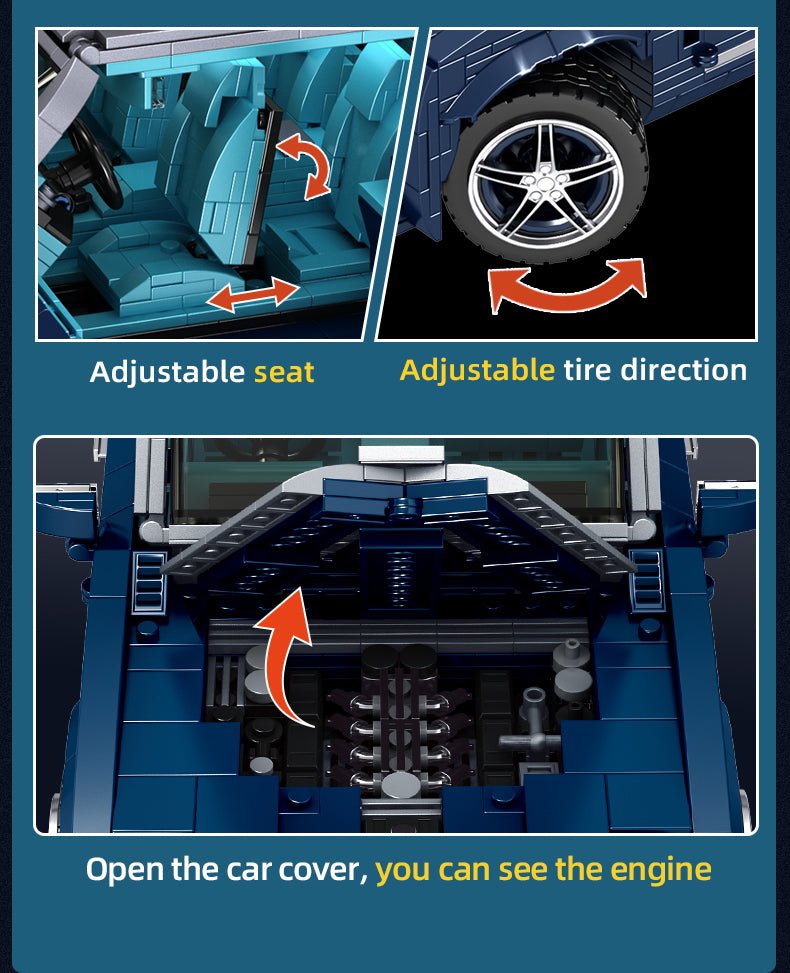 Adjustable seat

Adjustable tire direction

Open the car cover, you can see the engine