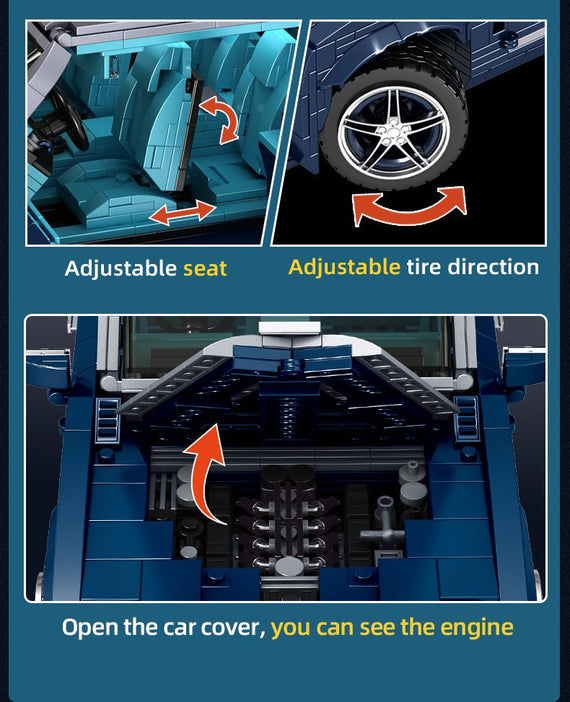 Adjustable seat

Adjustable tire direction

Open the car cover, you can see the engine